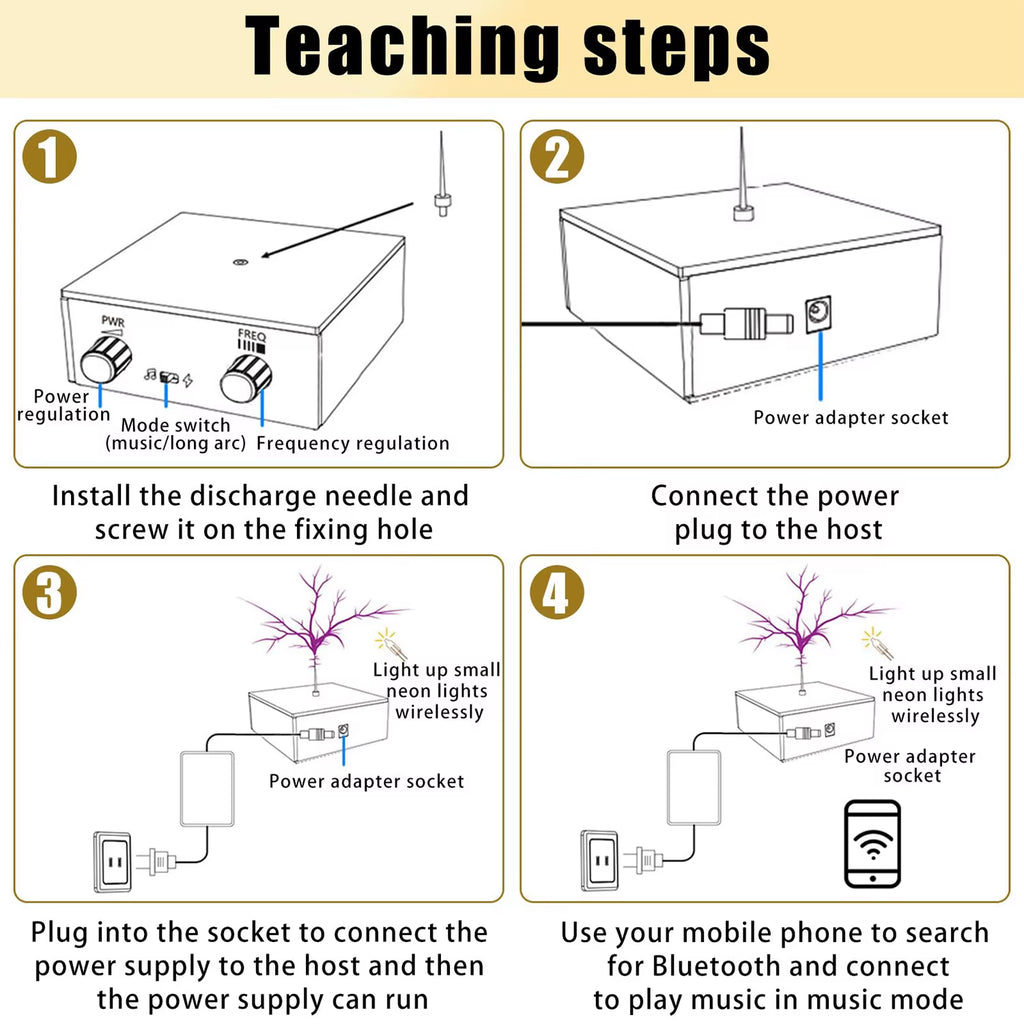 Teaching steps

1

PWR

FREQ

Power regulation

Mode switch (music/long arc)

Frequency regulation

Install the discharge needle and screw it on the fixing hole

2

Power adapter socket

Connect the power plug to the host

3

Light up small neon lights wirelessly

Power adapter socket

Plug into the socket to connect the power supply to the host and then the power supply can run

4

Light up small neon lights wirelessly

Power adapter socket

Use your mobile phone to search for Bluetooth and connect to play music in music mode