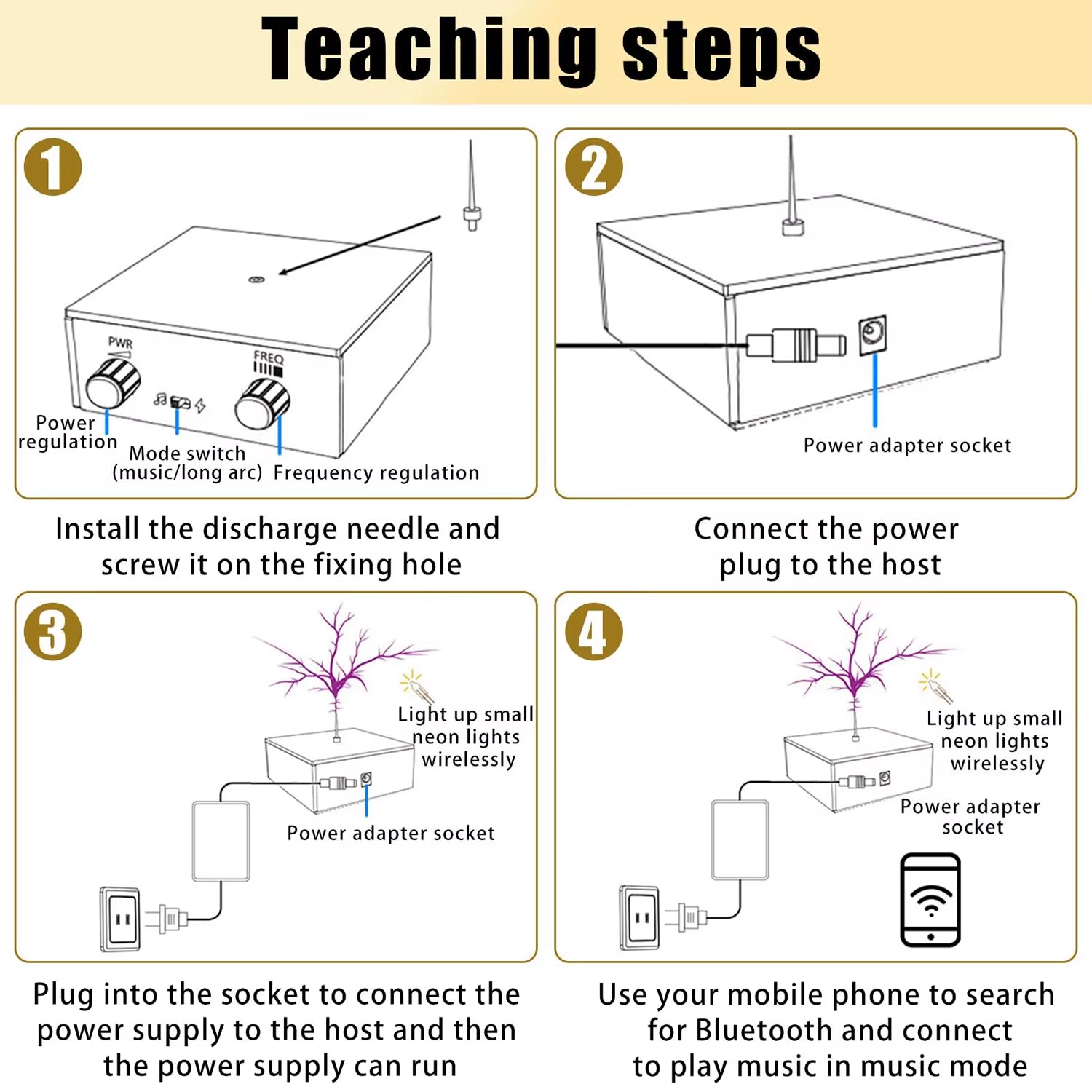 Teaching steps

1

PWR

FREQ

Power regulation

Mode switch (music/long arc)

Frequency regulation

Install the discharge needle and screw it on the fixing hole

2

Power adapter socket

Connect the power plug to the host

3

Light up small neon lights wirelessly

Power adapter socket

Plug into the socket to connect the power supply to the host and then the power supply can run

4

Light up small neon lights wirelessly

Power adapter socket

Use your mobile phone to search for Bluetooth and connect to play music in music mode